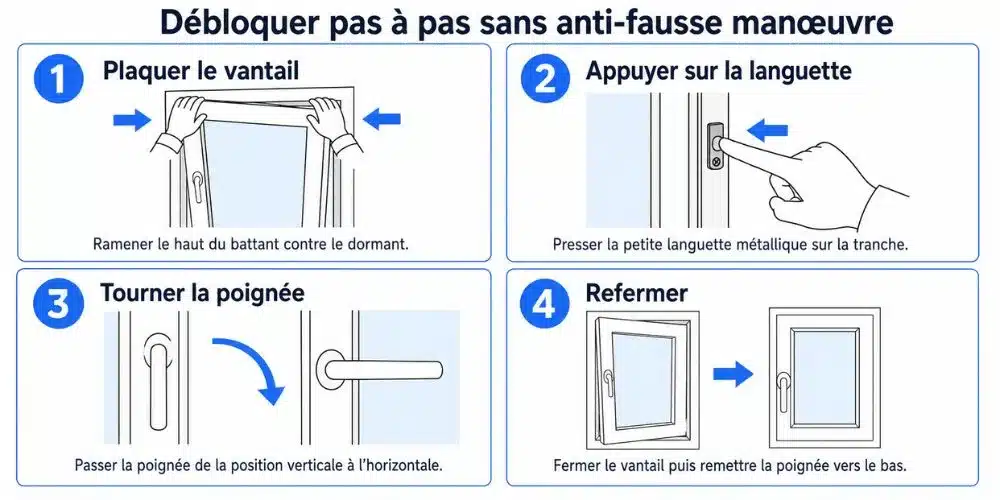 Débloquer pas à pas sans anti-fausse manœuvre

1 Plaquer le vantail

Ramener le haut du battant contre le dormant.

2 Appuyer sur la languette

Presser la petite languette métallique sur la tranche.

3 Tourner la poignée

Passer la poignée de la position verticale à l'horizontale.

4 Refermer

Fermer le vantail puis remettre la poignée vers le bas.